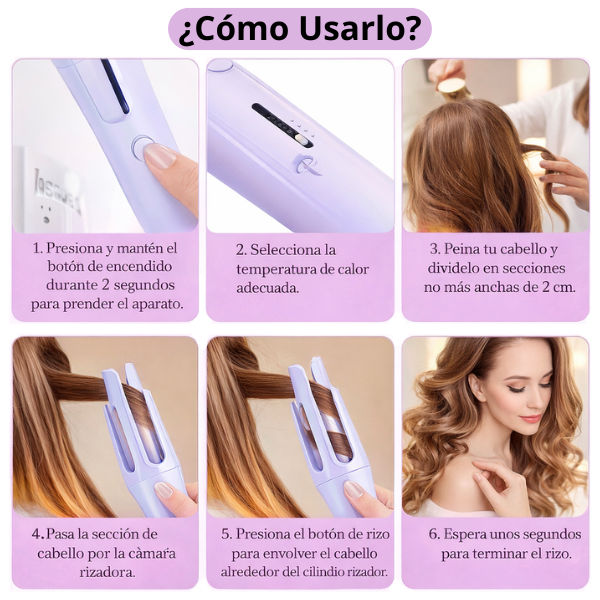 ¿Cómo Usarlo?

1. Presiona y mantén el botón de encendido durante 2 segundos para prender el aparato.

2. Selecciona la temperatura de calor adecuada.

3. Peina tu cabello y dividelo en secciones no más anchas de 2 cm.

4. Pasa la sección de cabello por la càmara rizadora.

5. Presiona el botón de rizo para envolver el cabello alrededor del cilindio rizador.

6. Espera unos segundos para terminar el rizo.